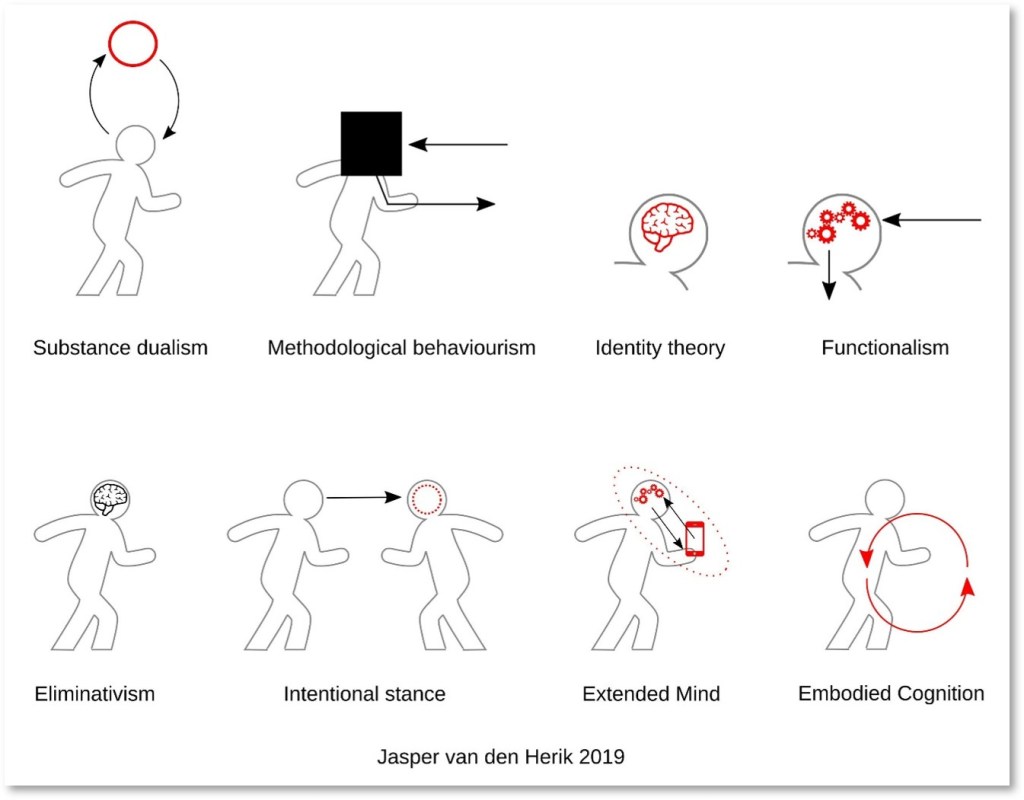 Substance dualism

Methodological behaviourism

Identity theory

Functionalism

Eliminativism

Intentional stance

Extended Mind

Embodied Cognition

Jasper van den Herik 2019